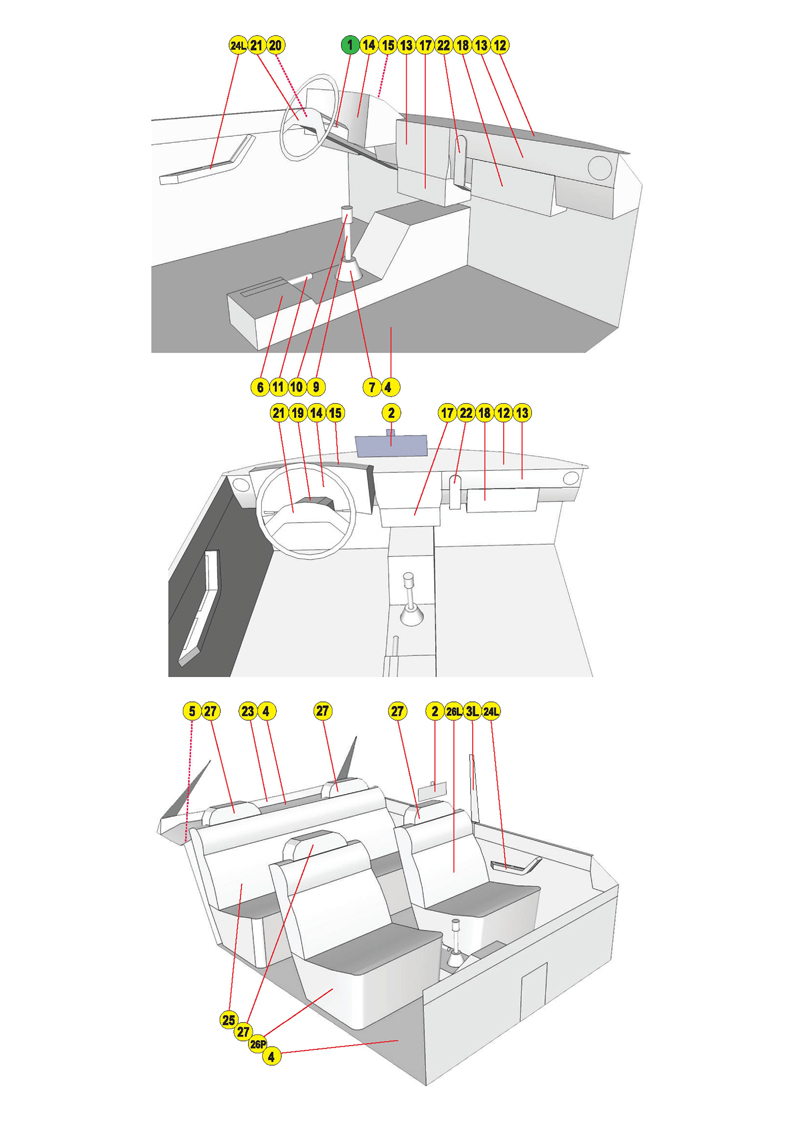 24L 21 20
1 14 15 13 17 22 18 13 12
6 11 10 9
7 4
21 19 14 15
2
17 22 18 12 13
5 27
23 4
27
27
2 26L 3L 24L
25
27
26P
4